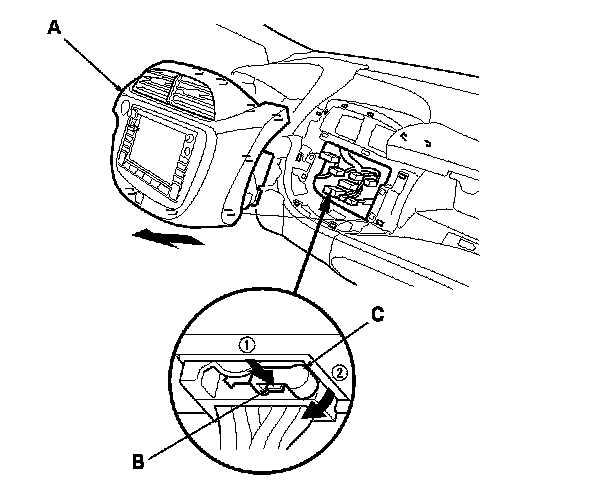 A

C

①

②

B