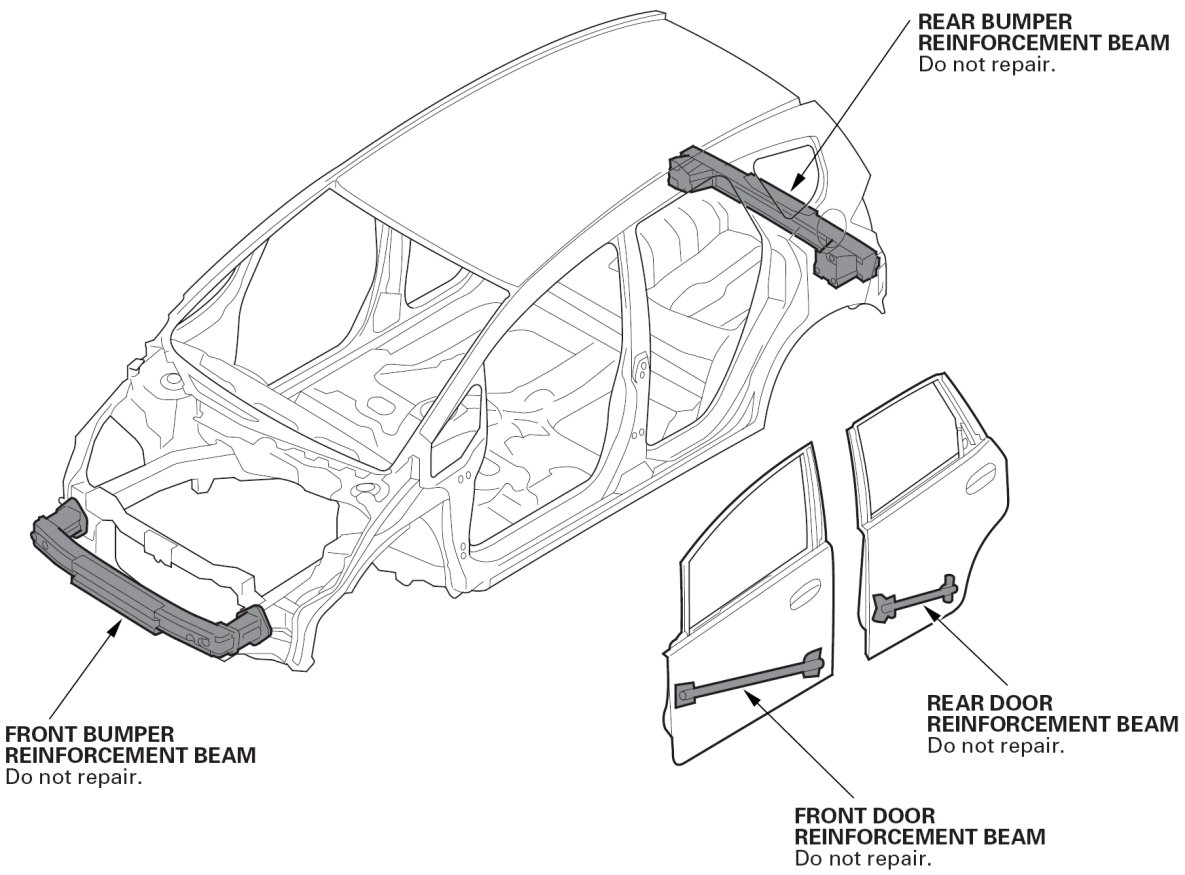 REAR BUMPER
REINFORCEMENT BEAM
Do not repair.

FRONT BUMPER
REINFORCEMENT BEAM
Do not repair.

REAR DOOR
REINFORCEMENT BEAM
Do not repair.

FRONT DOOR
REINFORCEMENT BEAM
Do not repair.