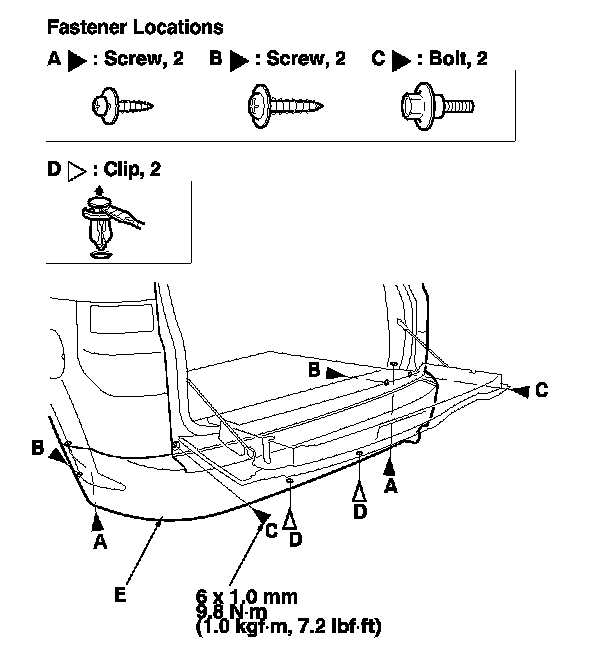 Fastener Locations

A ▶ : Screw, 2 B ▶ : Screw, 2 C ▶ : Bolt, 2

D ▷ : Clip, 2

B
C
B
A
D
A
C
D
E

6 x 1.0 mm
9.8 N·m
(1.0 kgf·m, 7.2 lbf·ft)