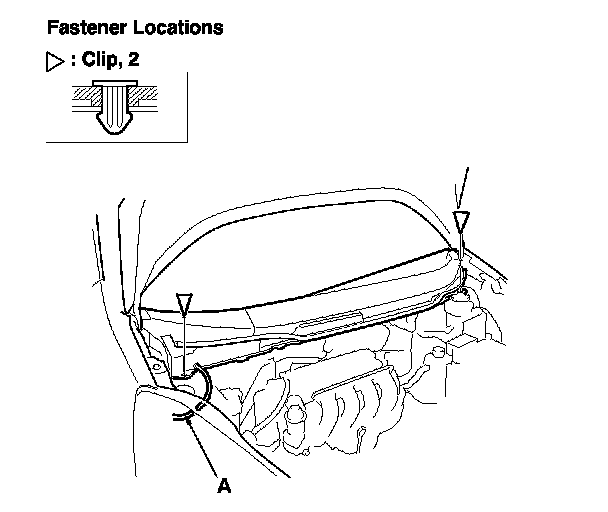 Fastener Locations

▷ : Clip, 2

A