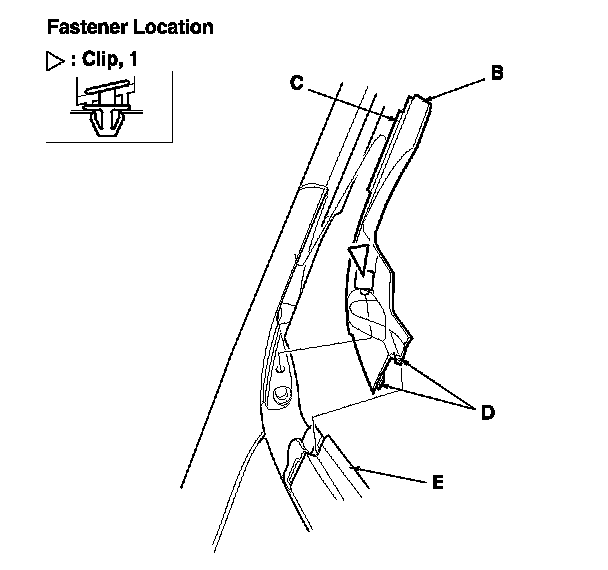 Fastener Location

▷ : Clip, 1

C

B

D

E