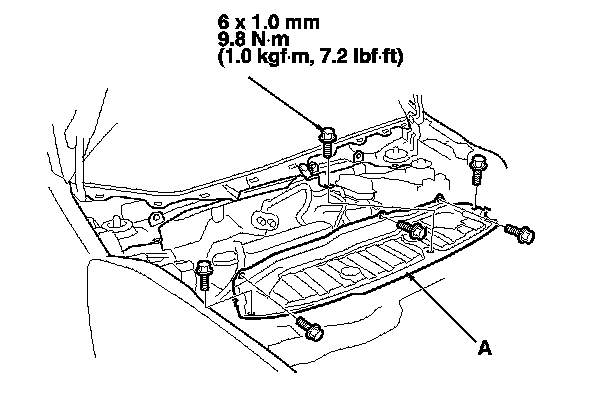 6 x 1.0 mm
9.8 N·m
(1.0 kgf·m, 7.2 lbf·ft)

A