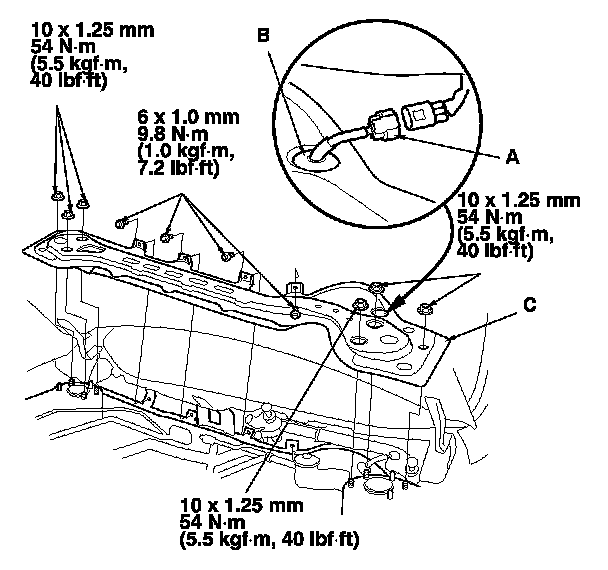 10 x 1.25 mm
54 N·m
(5.5 kgf·m,
40 lbf·ft)

B

6 x 1.0 mm
9.8 N·m
(1.0 kgf·m,
7.2 lbf·ft)

A

10 x 1.25 mm
54 N·m
(5.5 kgf·m,
40 lbf·ft)

C

10 x 1.25 mm
54 N·m
(5.5 kgf·m, 40 lbf·ft)