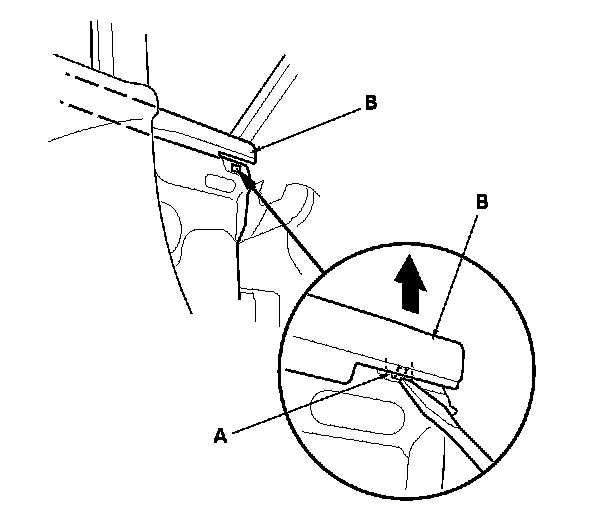 B

B

A