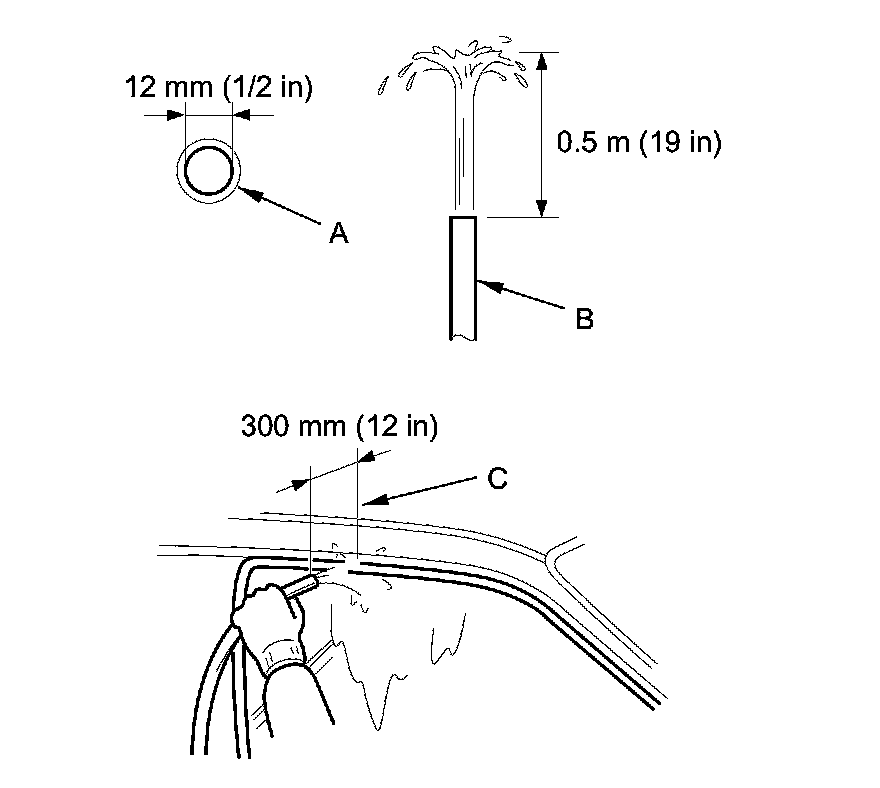 12 mm (1/2 in)

A

0.5 m (19 in)

B

300 mm (12 in)

C