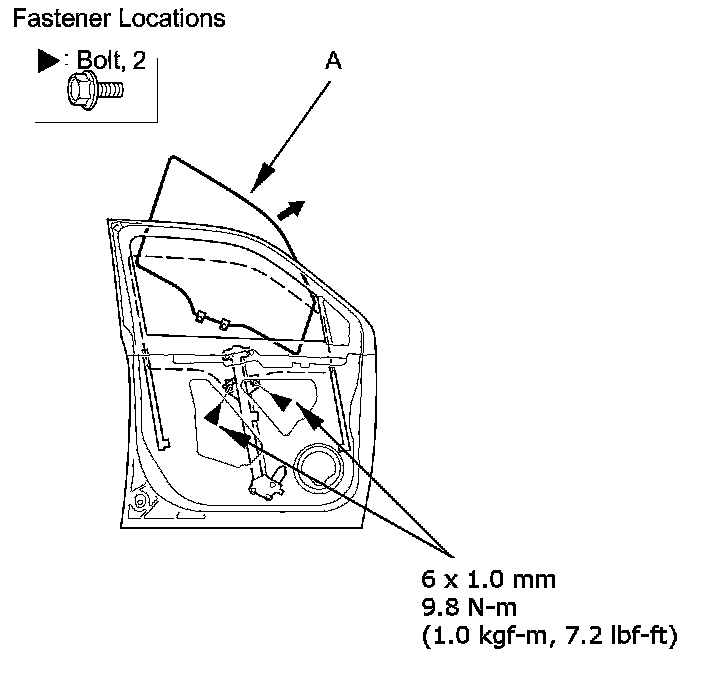 Fastener Locations

▶: Bolt, 2

A

6 x 1.0 mm
9.8 N-m
(1.0 kgf-m, 7.2 lbf-ft)