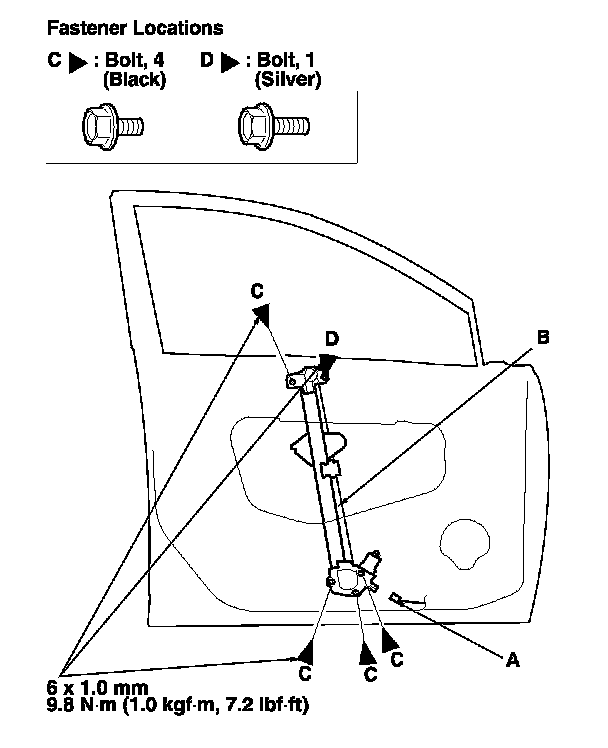 Fastener Locations

C ▶ : Bolt, 4 (Black)

D ▶ : Bolt, 1 (Silver)

C

D

B

C

C

C

A

6 x 1.0 mm
9.8 N·m (1.0 kgf·m, 7.2 lbf·ft)