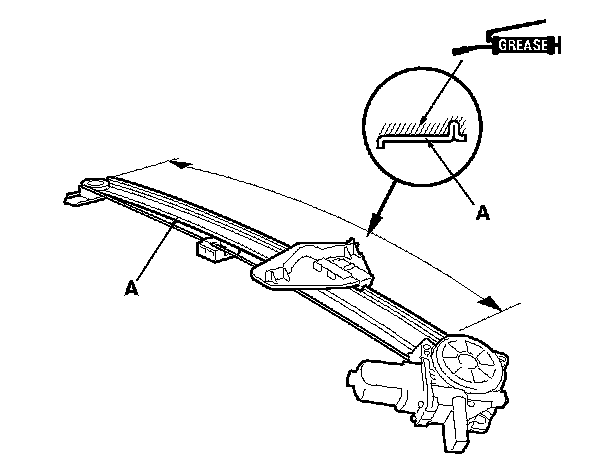 GREASE

A

A