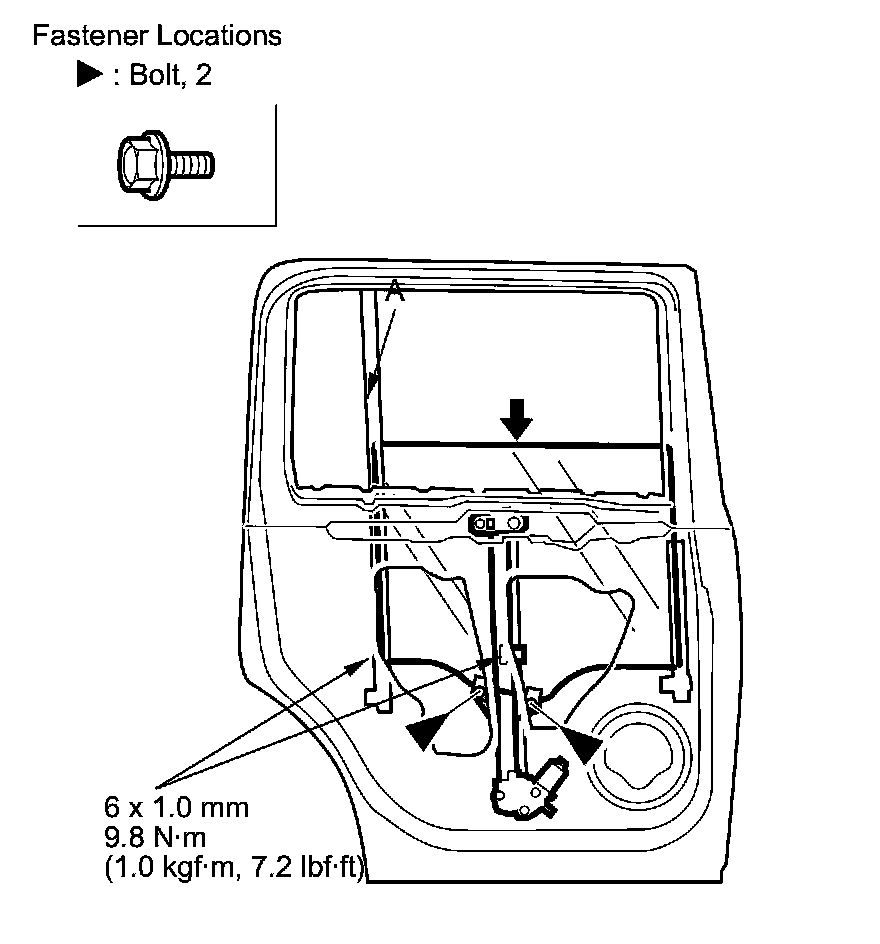 Fastener Locations
▶ : Bolt, 2

A

6 x 1.0 mm
9.8 N·m
(1.0 kgf·m, 7.2 lbf·ft)