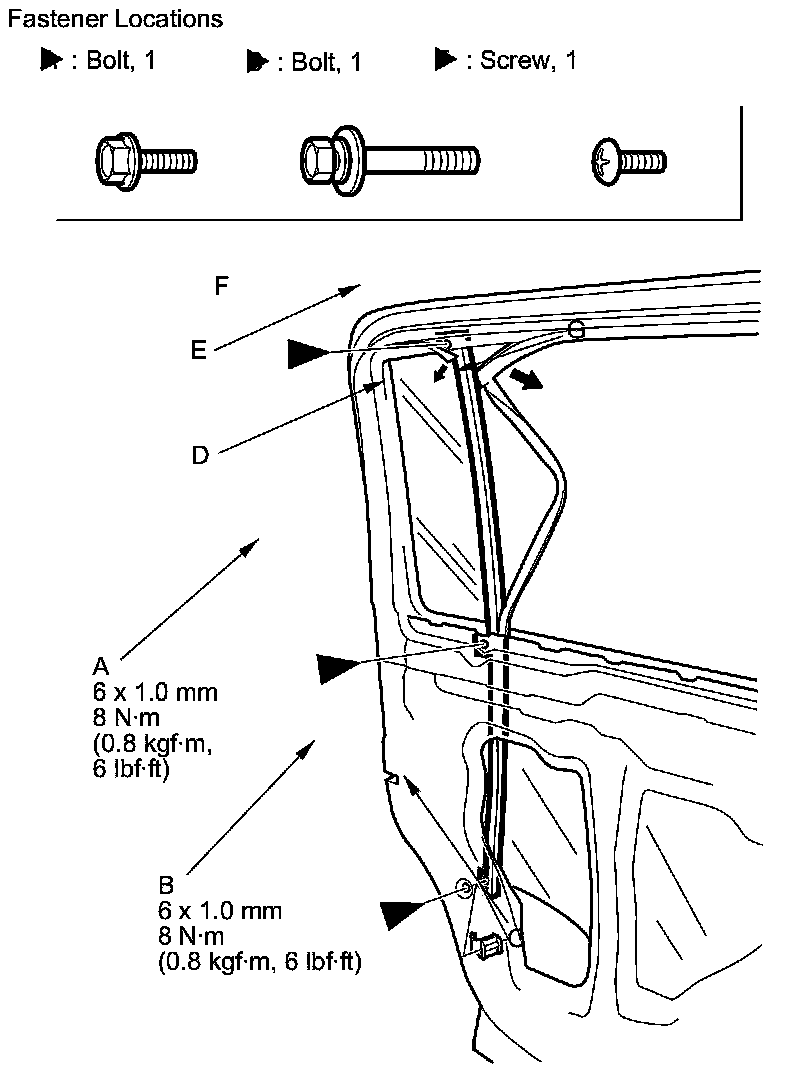 Fastener Locations

: Bolt, 1 : Bolt, 1 : Screw, 1

F

E

D

A
6 x 1.0 mm
8 N·m
(0.8 kgf·m,
6 lbf·ft)

B
6 x 1.0 mm
8 N·m
(0.8 kgf·m, 6 lbf·ft)