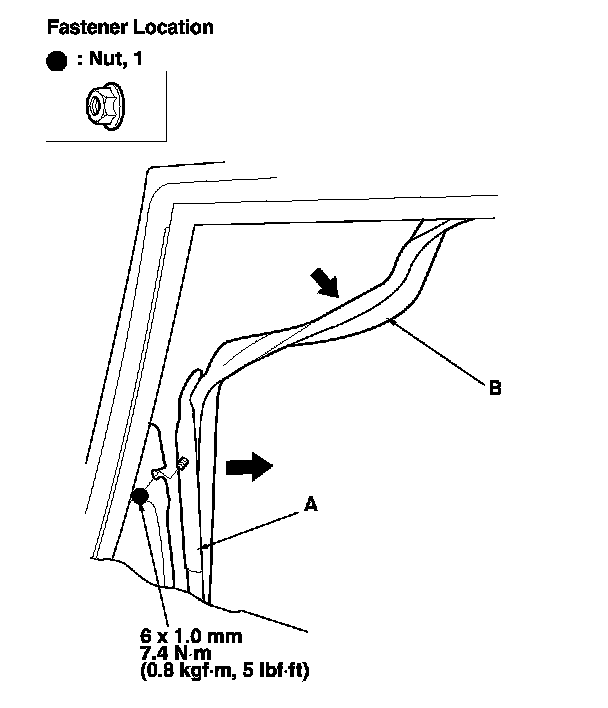 Fastener Location

● : Nut, 1

B

A

6 x 1.0 mm
7.4 N·m
(0.8 kgf·m, 5 lbf·ft)