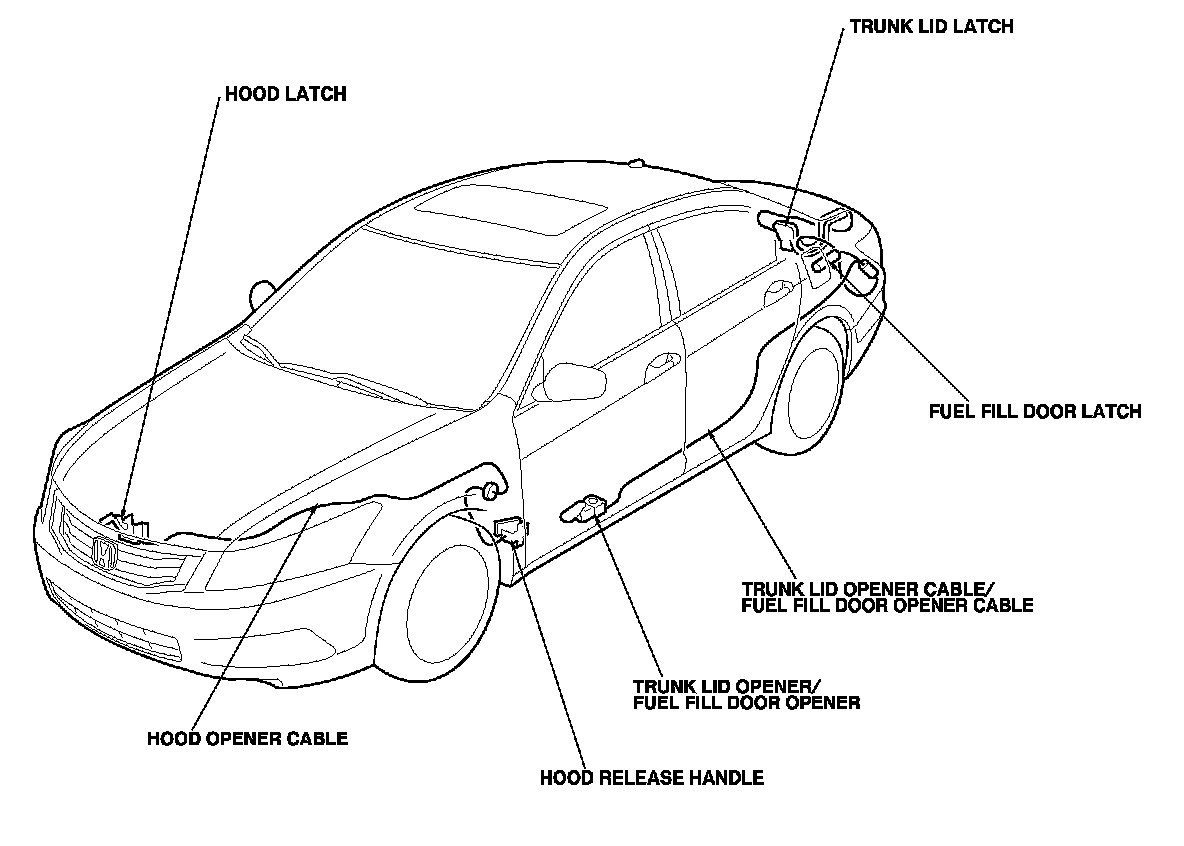 TRUNK LID LATCH

HOOD LATCH

FUEL FILL DOOR LATCH

TRUNK LID OPENER CABLE/
FUEL FILL DOOR OPENER CABLE

TRUNK LID OPENER/
FUEL FILL DOOR OPENER

HOOD OPENER CABLE

HOOD RELEASE HANDLE