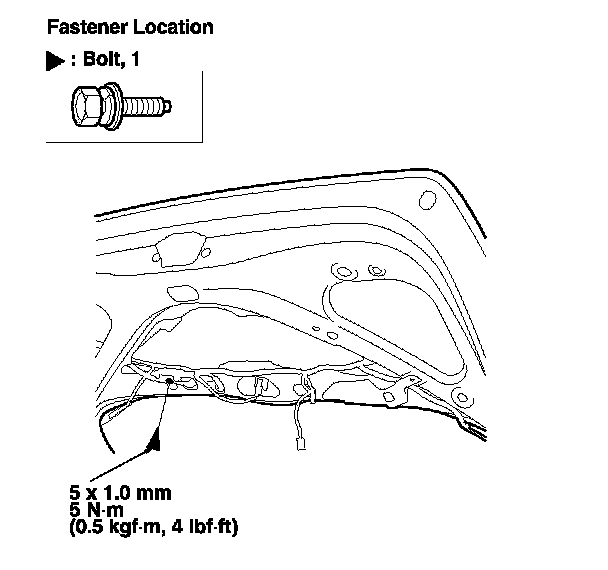 Fastener Location

▶ : Bolt, 1

5 x 1.0 mm
5 N·m
(0.5 kgf·m, 4 lbf·ft)