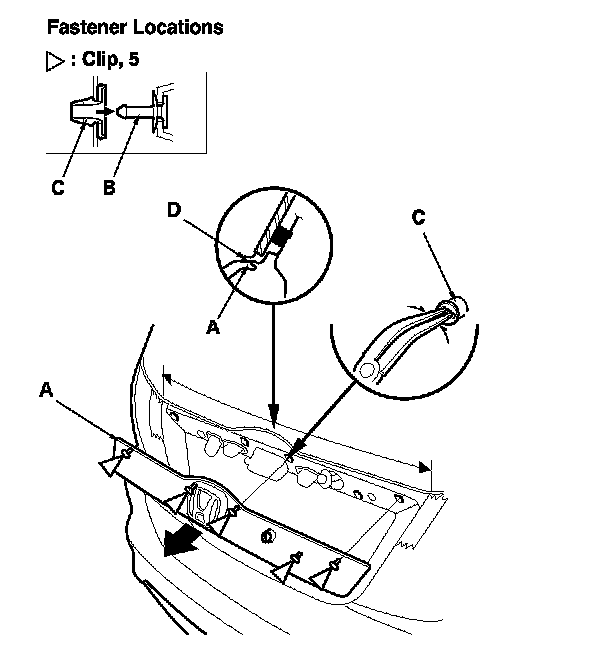 Fastener Locations

▷ : Clip, 5

C B

D

C

A

A