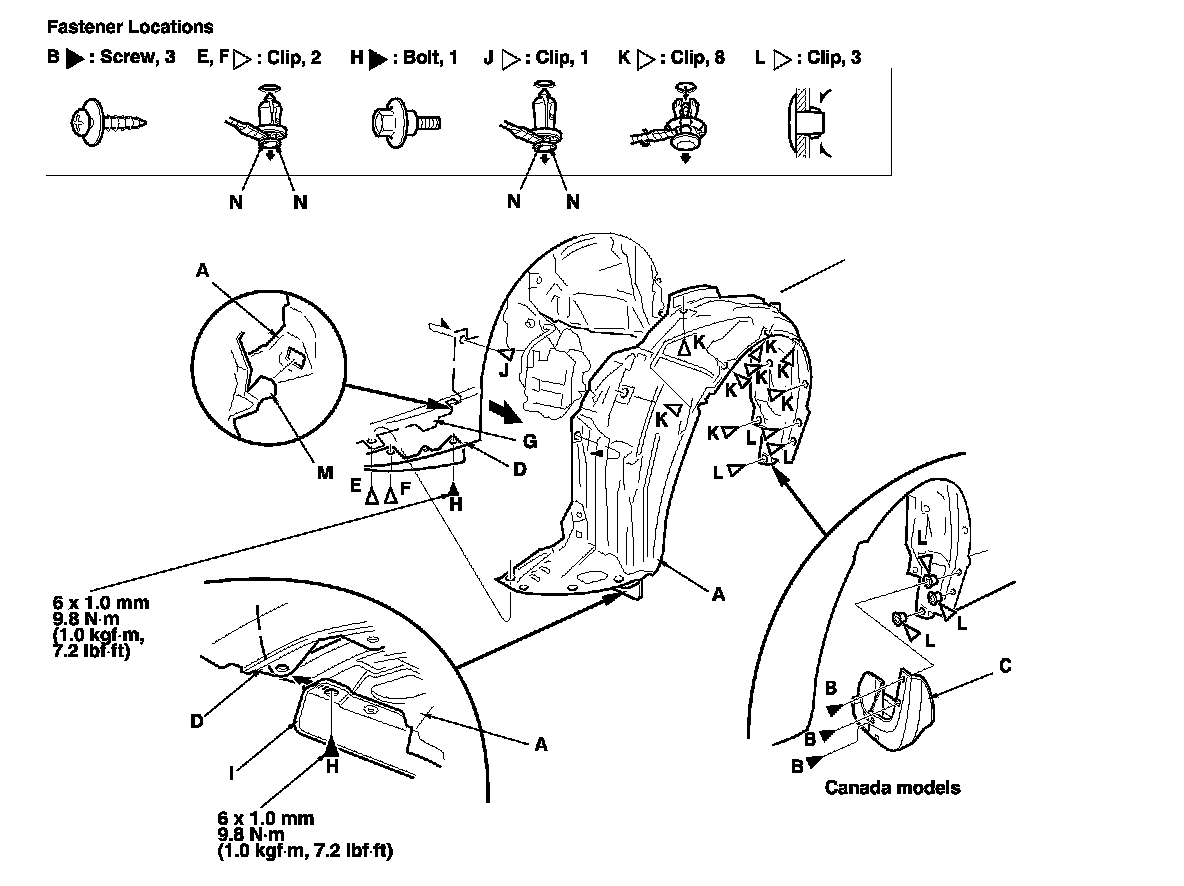 Fastener Locations

B ▶ : Screw, 3   E, F ▷ : Clip, 2   H ▶ : Bolt, 1   J ▷ : Clip, 1   K ▷ : Clip, 8   L ▷ : Clip, 3

N N N N

A
J
K
K
K
K
K
K
K
K
L
L
L
G
D
M
E F
H
A

6 x 1.0 mm
9.8 N·m
(1.0 kgf·m,
7.2 lbf·ft)

D
I
H
A

6 x 1.0 mm
9.8 N·m
(1.0 kgf·m, 7.2 lbf·ft)

L
L
L
C
B
B
B

Canada models