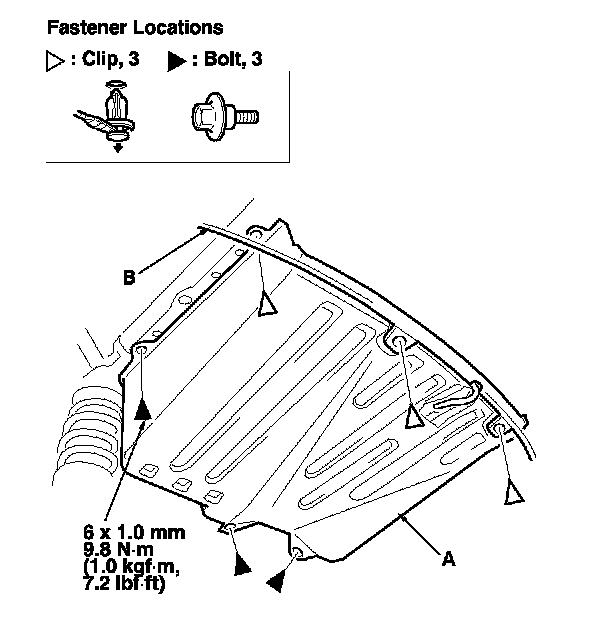 Fastener Locations

▷ : Clip, 3 ▶ : Bolt, 3

B

6 x 1.0 mm
9.8 N·m
(1.0 kgf·m,
7.2 lbf·ft)

A