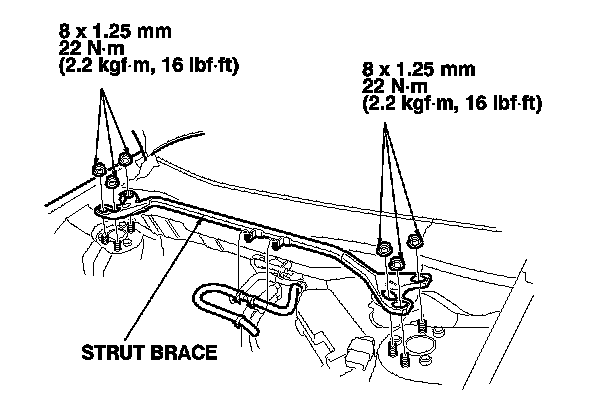 8 x 1.25 mm
22 N·m
(2.2 kgf·m, 16 lbf·ft)

8 x 1.25 mm
22 N·m
(2.2 kgf·m, 16 lbf·ft)

STRUT BRACE