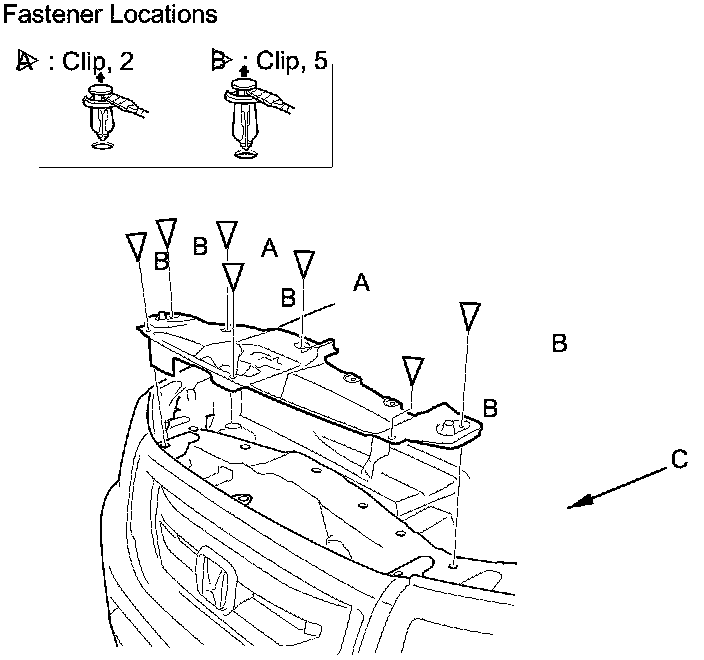 Fastener Locations

A : Clip, 2
B : Clip, 5

B
B
A
B
A
B
B
C