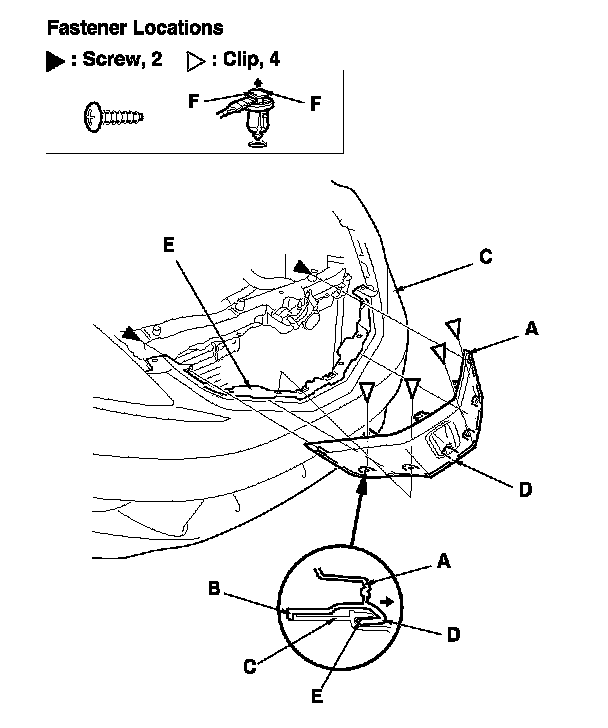 Fastener Locations

▶ : Screw, 2 ▷ : Clip, 4

F F

E

C

A

D

A

B

D

C

E