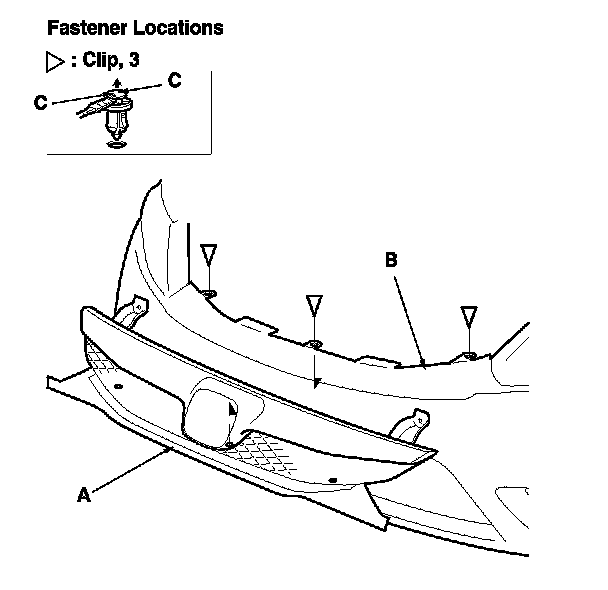 Fastener Locations

▷ : Clip, 3

C

C

B

A