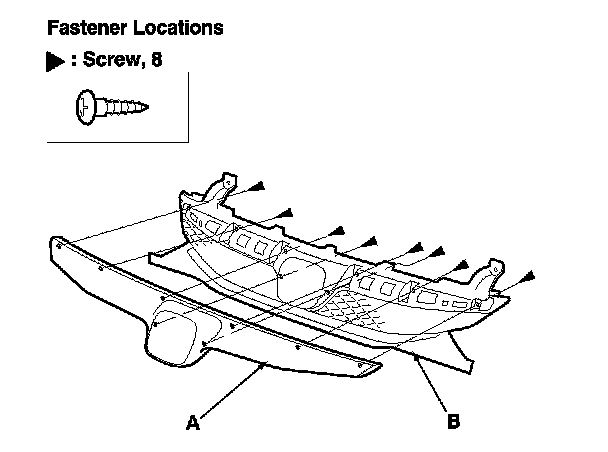 Fastener Locations

▶ : Screw, 8

A

B