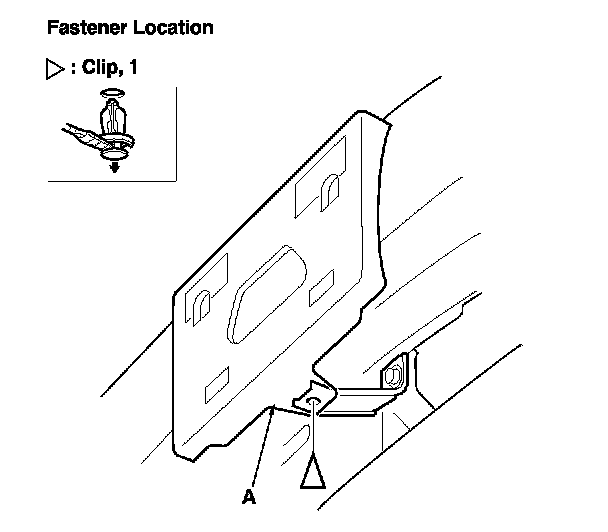 Fastener Location

▷ : Clip, 1

A