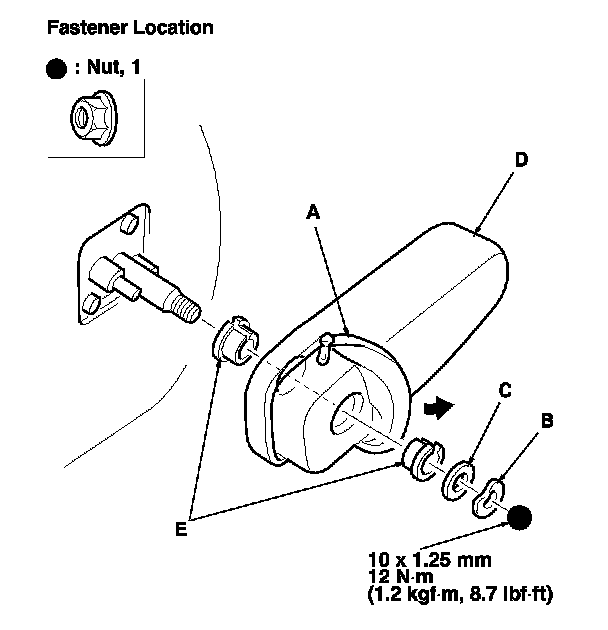 Fastener Location

● : Nut, 1

D

A

C

B

E

10 x 1.25 mm
12 N·m
(1.2 kgf·m, 8.7 lbf·ft)