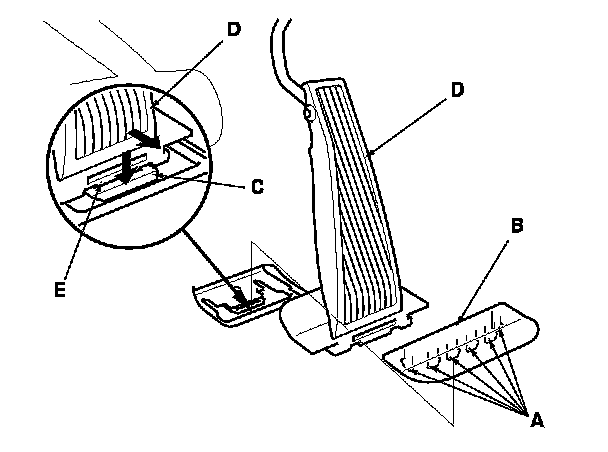 D
D
C
B
E
A