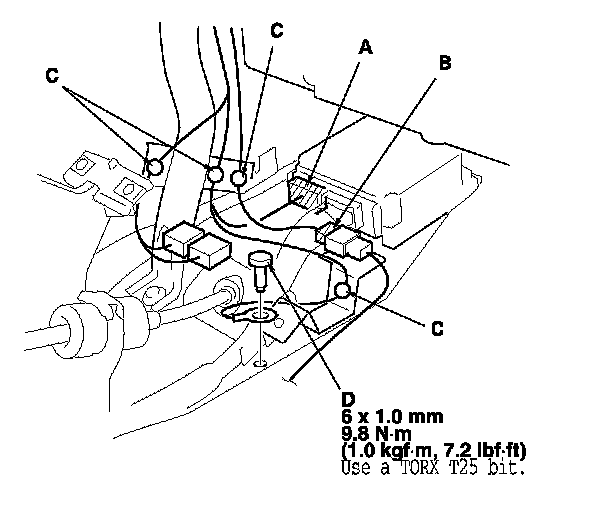 C
C
A
B
C
D
6 x 1.0 mm
9.8 N·m
(1.0 kgf·m, 7.2 lbf·ft)
Use a TORX T25 bit.