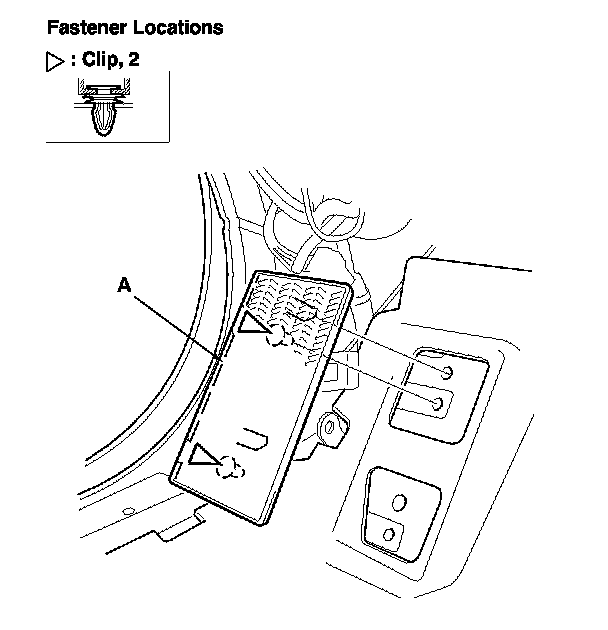 Fastener Locations

▷ : Clip, 2

A