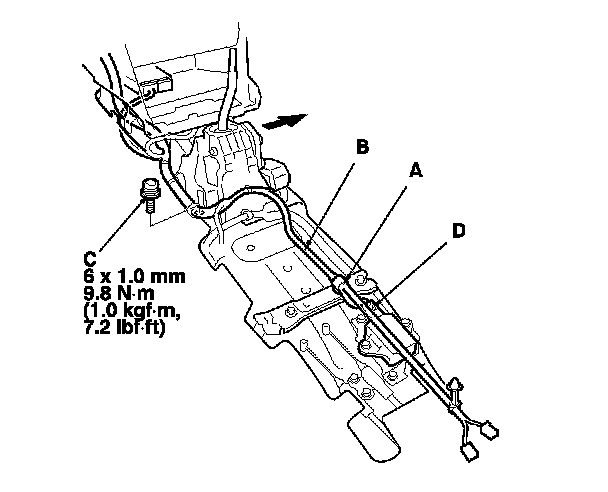 B

A

D

C
6 x 1.0 mm
9.8 N·m
(1.0 kgf·m,
7.2 lbf·ft)