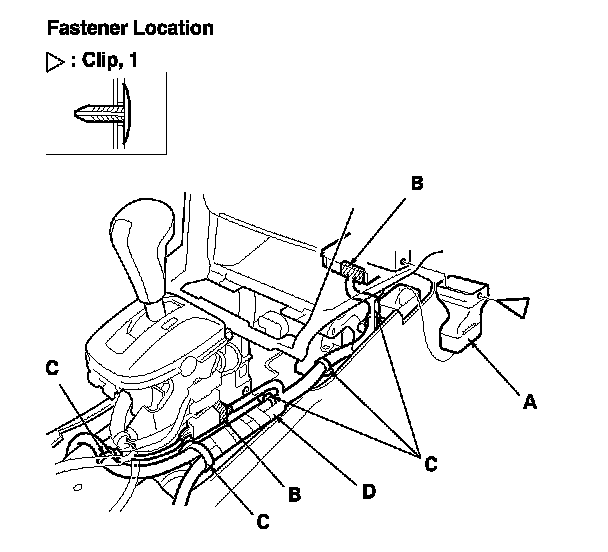 Fastener Location

▷ : Clip, 1

B

C

A

C

B

D

C