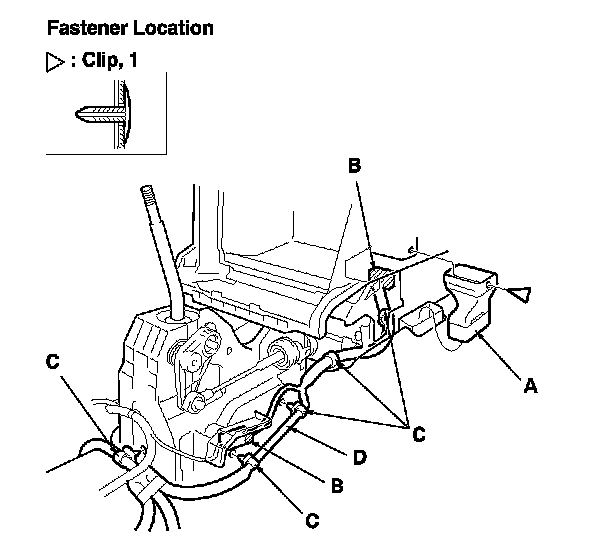 Fastener Location

▷ : Clip, 1

B

C

A

C

D

B

C