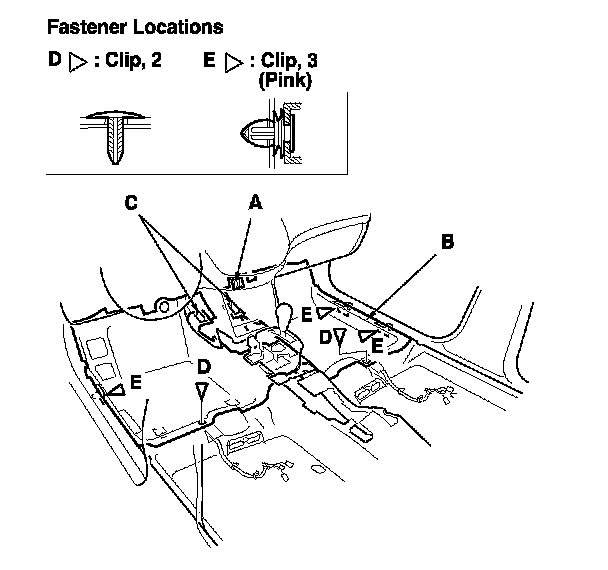 Fastener Locations

D ▷ : Clip, 2

E ▷ : Clip, 3 (Pink)

C

A

B

E

D

E

E

D