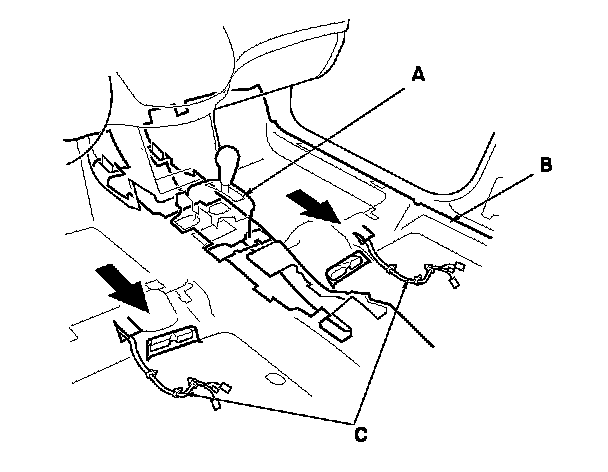 A
B
C