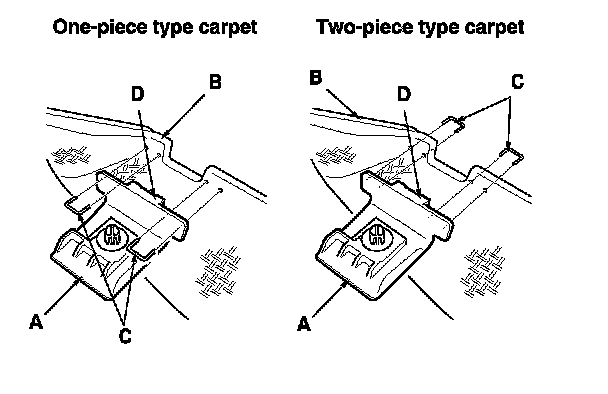 One-piece type carpet

D
B
A
C

Two-piece type carpet

B
D
C
A