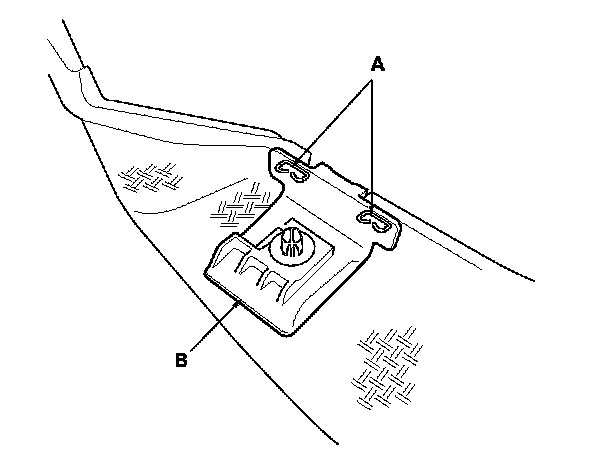 A

B