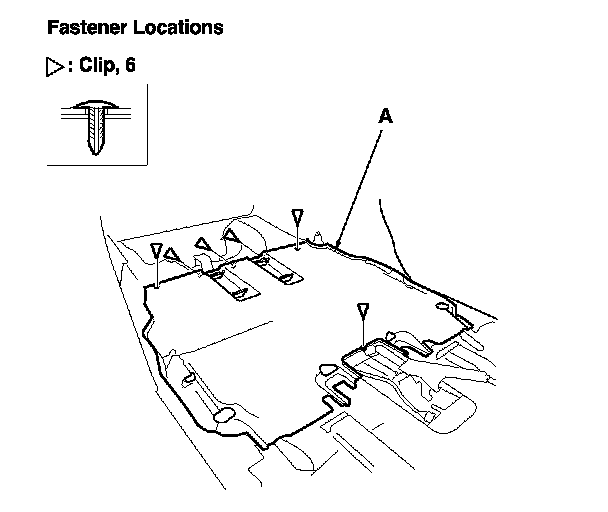 Fastener Locations

▷: Clip, 6

A