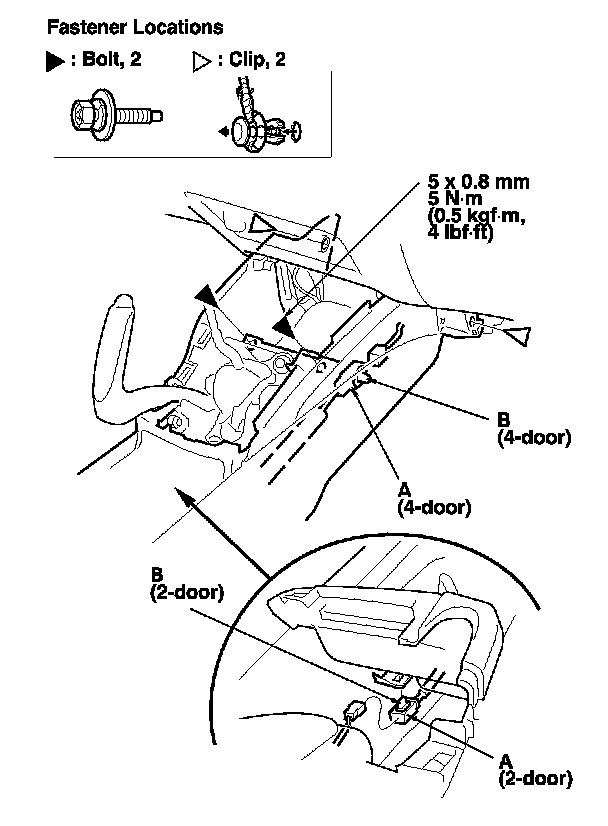 Fastener Locations

▶ : Bolt, 2 ▷ : Clip, 2

5 x 0.8 mm
5 N·m
(0.5 kgf·m,
4 lbf·ft)

B
(4-door)

A
(4-door)

B
(2-door)

A
(2-door)