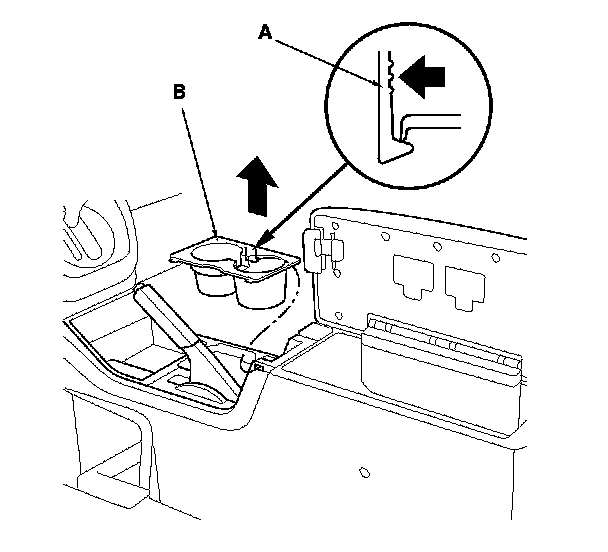 A

B