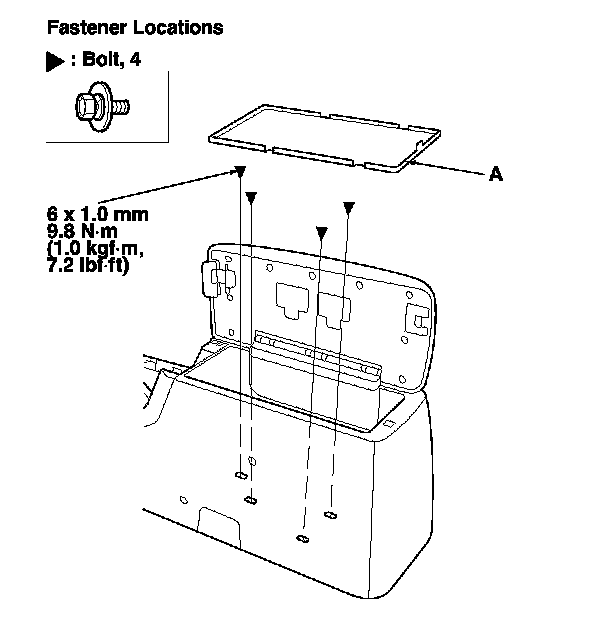 Fastener Locations

▶ : Bolt, 4

A

6 x 1.0 mm
9.8 N·m
(1.0 kgf·m,
7.2 lbf·ft)