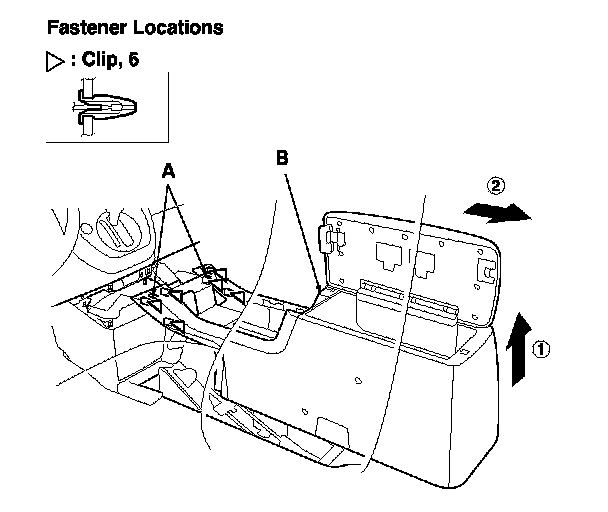 Fastener Locations

▷ : Clip, 6

A

B

②

①