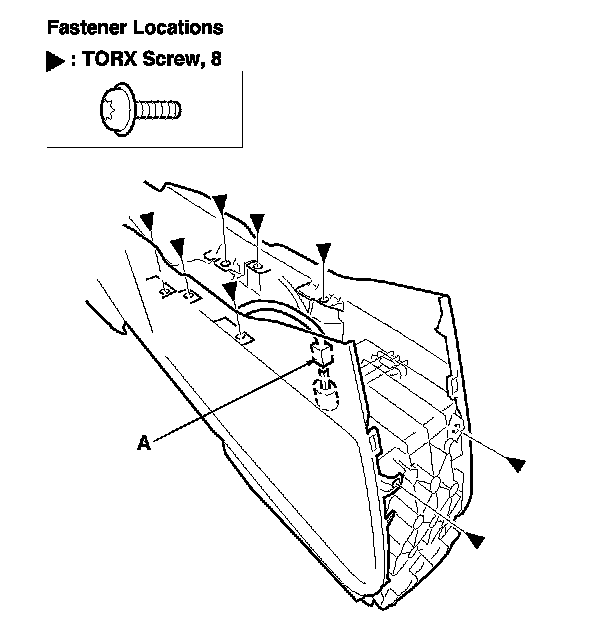 Fastener Locations
▶ : TORX Screw, 8

A