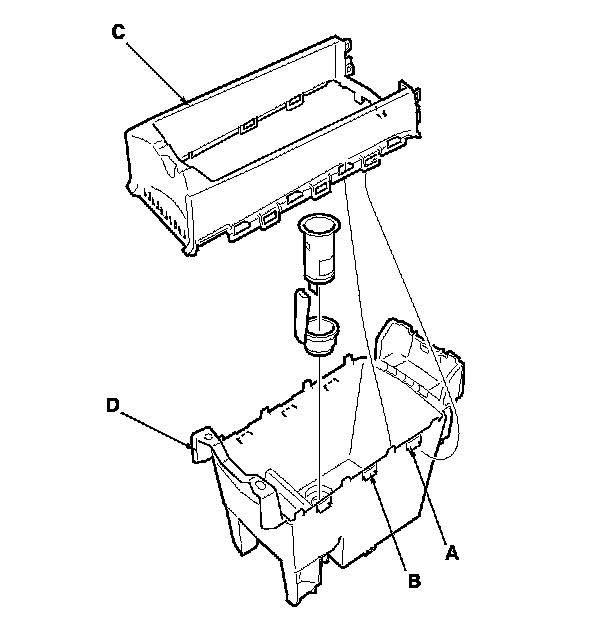 C
D
A
B