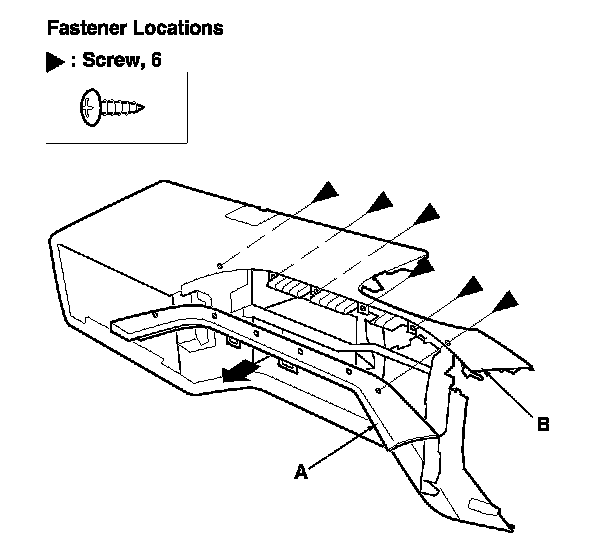 Fastener Locations

▶ : Screw, 6

B

A