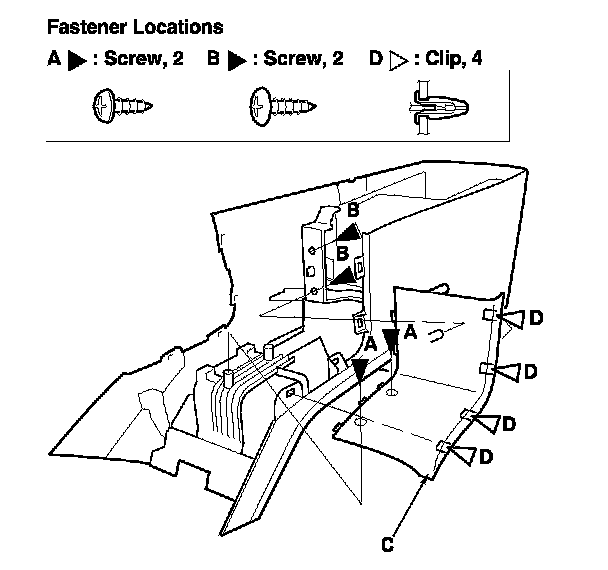 Fastener Locations

A ▶ : Screw, 2    B ▶ : Screw, 2    D ▷ : Clip, 4

B
B
A
A
D
D
D
D
C