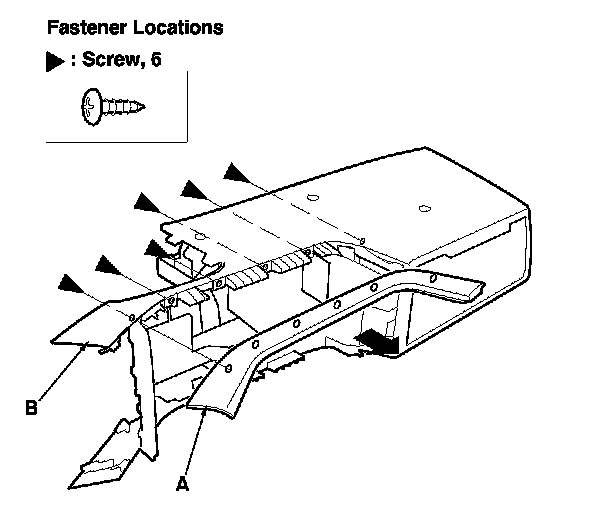 Fastener Locations

▶ : Screw, 6

B

A