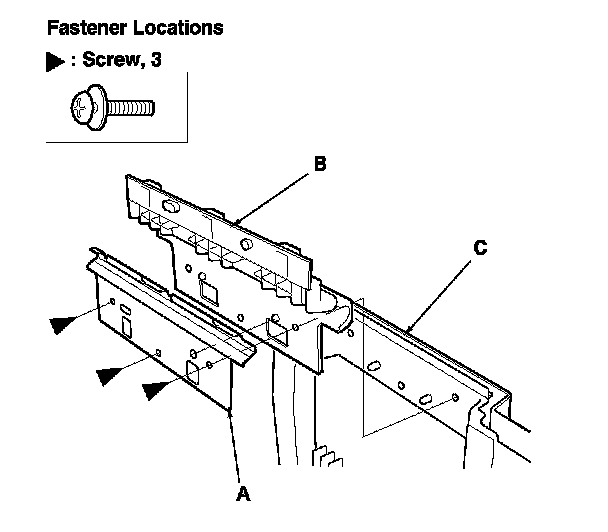 Fastener Locations

▶ : Screw, 3

B

C

A