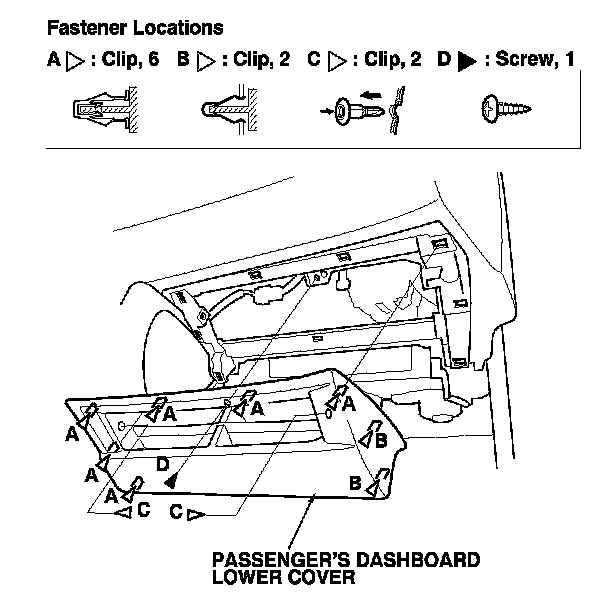 Fastener Locations

A ▷ : Clip, 6   B ▷ : Clip, 2   C ▷ : Clip, 2   D ▶ : Screw, 1

A
A
A
A
A
A
B
B
D
C
C

PASSENGER'S DASHBOARD LOWER COVER