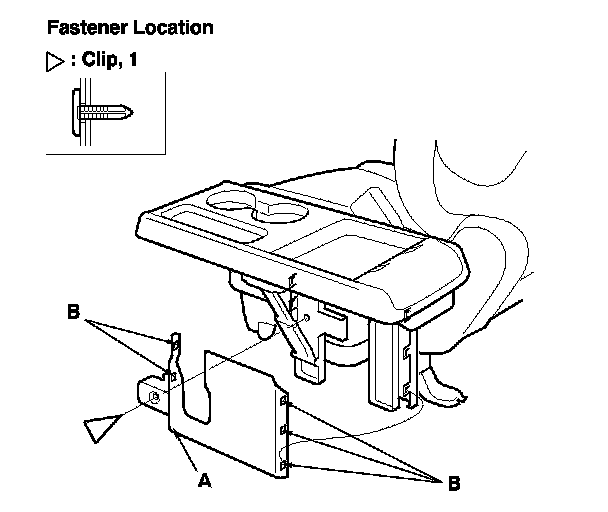 Fastener Location

▷ : Clip, 1

B

A

B